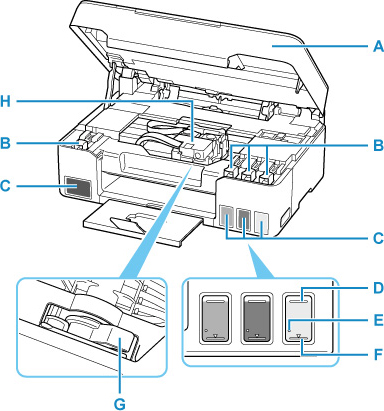 A
H
B
B
C
C
D
E
F
G